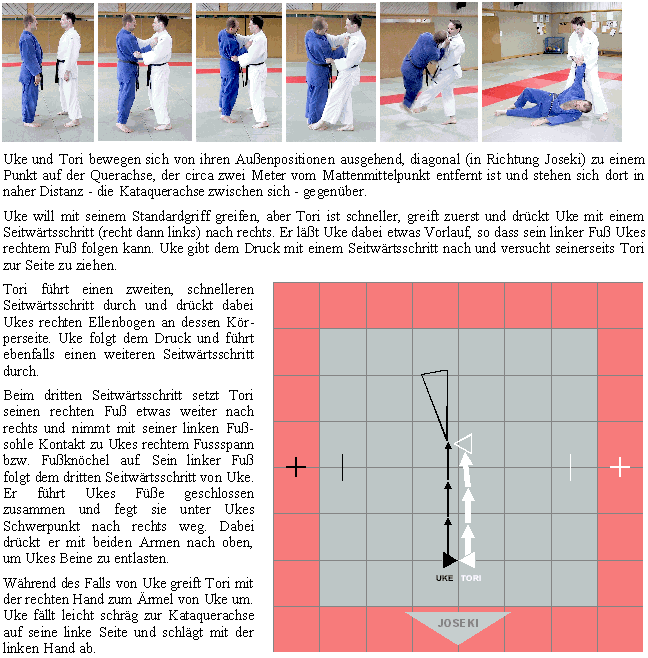 Uke und Tori bewegen sich von ihren Außenpositionen ausgehend, diagonal (in Richtung Joseki) zu einem Punkt auf der Querachse, der circa zwei Meter vom Mattenmittelpunkt entfernt ist und stehen sich dort in naher Distanz - die Kataquerachse zwischen sich - gegenüber.

Uke will mit seinem Standardgriff greifen, aber Tori ist schneller, greift zuerst und drückt Uke mit einem Seitwärtsschritt (recht dann links) nach rechts. Er läßt Uke dabei etwas Vorlauf, so dass sein linker Fuß Ukes rechtem Fuß folgen kann. Uke gibt dem Druck mit einem Seitwärtsschritt nach und versucht seinerseits Tori zur Seite zu ziehen.

Tori führt einen zweiten, schnelleren Seitwärtsschritt durch und drückt dabei Ukes rechten Ellenbogen an dessen Körperseite. Uke folgt dem Druck und führt ebenfalls einen weiteren Seitwärtsschritt durch.

Beim dritten Seitwärtsschritt setzt Tori seinen rechten Fuß etwas weiter nach rechts und nimmt mit seiner linken Fußsohle Kontakt zu Ukes rechtem Fussspann bzw. Fußknöchel auf. Sein linker Fuß folgt dem dritten Seitwärtsschritt von Uke. Er führt Ukes Füße geschlossen zusammen und fegt sie unter Ukes Schwerpunkt nach rechts weg. Dabei drückt er mit beiden Armen nach oben, um Ukes Beine zu entlasten.

Während des Falls von Uke greift Tori mit der rechten Hand zum Ärmel von Uke um. Uke fällt leicht schräg zur Kataquerachse auf seine linke Seite und schlägt mit der linken Hand ab.

UKE TORI

JOSEKI