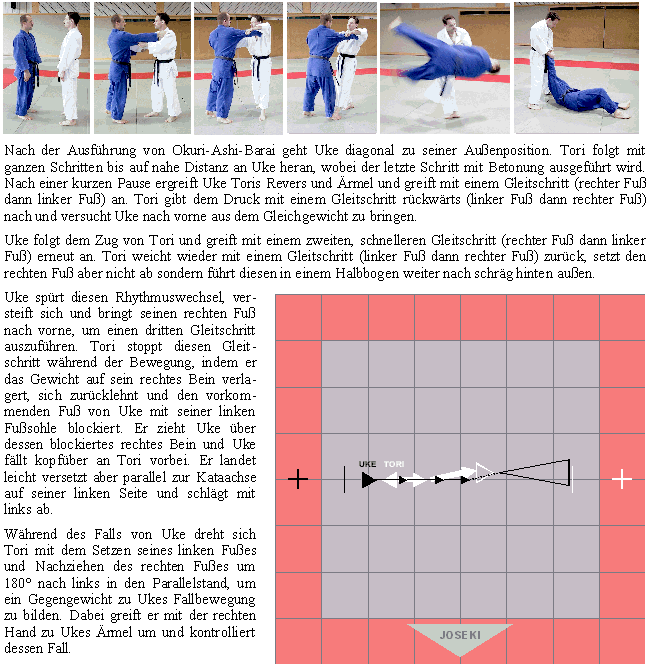 Nach der Ausführung von Okuri-Ashi-Barai geht Uke diagonal zu seiner Außenposition. Tori folgt mit ganzen Schritten bis auf nahe Distanz an Uke heran, wobei der letzte Schritt mit Betonung ausgeführt wird. Nach einer kurzen Pause ergreift Uke Toris Revers und Ärmel und greift mit einem Gleitschritt (rechter Fuß dann linker Fuß) an. Tori gibt dem Druck mit einem Gleitschritt rückwärts (linker Fuß dann rechter Fuß) nach und versucht Uke nach vorne aus dem Gleichgewicht zu bringen.

Uke folgt dem Zug von Tori und greift mit einem zweiten, schnelleren Gleitschritt (rechter Fuß dann linker Fuß) erneut an. Tori weicht wieder mit einem Gleitschritt (linker Fuß dann rechter Fuß) zurück, setzt den rechten Fuß aber nicht ab sondern führt diesen in einem Halbbogen weiter nach schräg hinten außen.

Uke spürt diesen Rhythmuswechsel, versteift sich und bringt seinen rechten Fuß nach vorne, um einen dritten Gleitschritt auszuführen. Tori stoppt diesen Gleitschritt während der Bewegung, indem er das Gewicht auf sein rechtes Bein verlagert, sich zurücklehnt und den vorkommenden Fuß von Uke mit seiner linken Fußsohle blockiert. Er zieht Uke über dessen blockiertes rechtes Bein und Uke fällt kopfüber an Tori vorbei. Er landet leicht versetzt aber parallel zur Kataachse auf seiner linken Seite und schlägt mit links ab.

Während des Falls von Uke dreht sich Tori mit dem Setzen seines linken Fußes und Nachziehen des rechten Fußes um 180° nach links in den Parallelstand, um ein Gegengewicht zu Ukes Fallbewegung zu bilden. Dabei greift er mit der rechten Hand zu Ukes Ärmel um und kontrolliert dessen Fall.

UKE TORI

JOSEKI