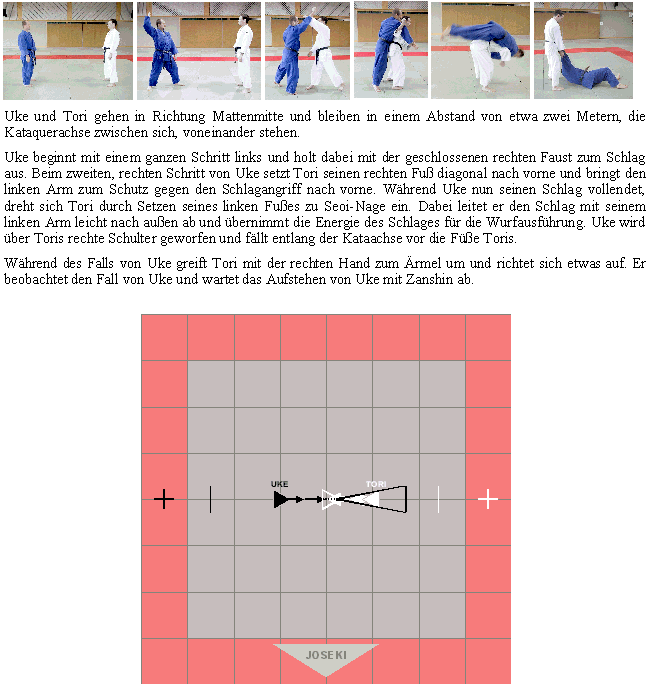 Uke und Tori gehen in Richtung Mattenmitte und bleiben in einem Abstand von etwa zwei Metern, die Kataquerachse zwischen sich, voneinander stehen.

Uke beginnt mit einem ganzen Schritt links und holt dabei mit der geschlossenen rechten Faust zum Schlag aus. Beim zweiten, rechten Schritt von Uke setzt Tori seinen rechten Fuß diagonal nach vorne und bringt den linken Arm zum Schutz gegen den Schlagangriff nach vorne. Während Uke nun seinen Schlag vollendet, dreht sich Tori durch Setzen seines linken Fußes zu Seoi-Nage ein. Dabei leitet er den Schlag mit seinem linken Arm leicht nach außen ab und übernimmt die Energie des Schlages für die Wurfausführung. Uke wird über Toris rechte Schulter geworfen und fällt entlang der Kataachse vor die Füße Toris.

Während des Falls von Uke greift Tori mit der rechten Hand zum Ärmel um und richtet sich etwas auf. Er beobachtet den Fall von Uke und wartet das Aufstehen von Uke mit Zanshin ab.

UKE

TORI

JOSEKI