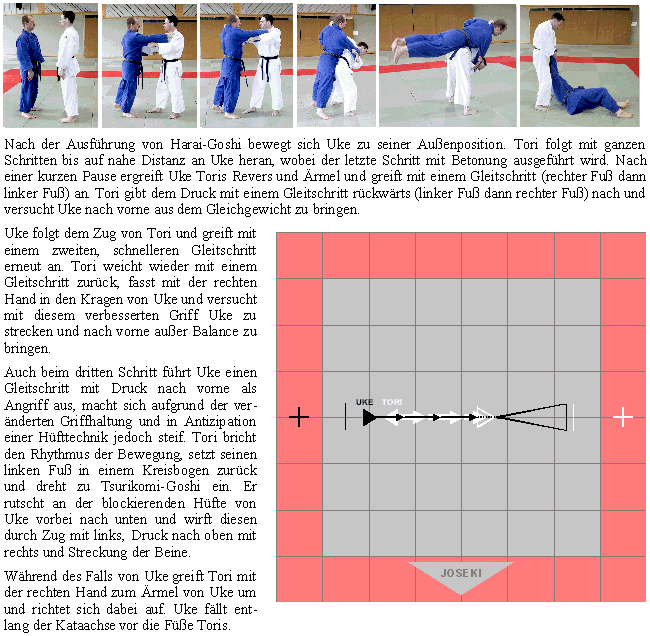 Nach der Ausführung von Harai-Goshi bewegt sich Uke zu seiner Außenposition. Tori folgt mit ganzen Schritten bis auf nahe Distanz an Uke heran, wobei der letzte Schritt mit Betonung ausgeführt wird. Nach einer kurzen Pause ergreift Uke Toris Revers und Ärmel und greift mit einem Gleitschritt (rechter Fuß dann linker Fuß) an. Tori gibt dem Druck mit einem Gleitschritt rückwärts (linker Fuß dann rechter Fuß) nach und versucht Uke nach vorne aus dem Gleichgewicht zu bringen.

Uke folgt dem Zug von Tori und greift mit einem zweiten, schnelleren Gleitschritt erneut an. Tori weicht wieder mit einem Gleitschritt zurück, fasst mit der rechten Hand in den Kragen von Uke und versucht mit diesem verbesserten Griff Uke zu strecken und nach vorne außer Balance zu bringen.

Auch beim dritten Schritt führt Uke einen Gleitschritt mit Druck nach vorne als Angriff aus, macht sich aufgrund der veränderten Griffhaltung und in Antizipation einer Hüfttechnik jedoch steif. Tori bricht den Rhythmus der Bewegung, setzt seinen linken Fuß in einem Kreisbogen zurück und dreht zu Tsurikomi-Goshi ein. Er rutscht an der blockierenden Hüfte von Uke vorbei nach unten und wirft diesen durch Zug mit links, Druck nach oben mit rechts und Streckung der Beine.

Während des Falls von Uke greift Tori mit der rechten Hand zum Ärmel von Uke um und richtet sich dabei auf. Uke fällt entlang der Kataachse vor die Füße Toris.

UKE TORI

JOSEKI