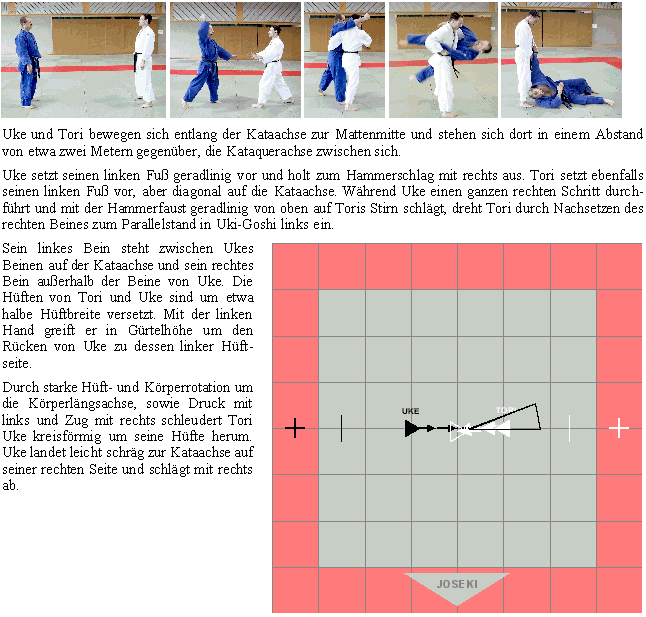 Uke und Tori bewegen sich entlang der Kataachse zur Mattenmitte und stehen sich dort in einem Abstand von etwa zwei Metern gegenüber, die Kataquerachse zwischen sich.

Uke setzt seinen linken Fuß geradlinig vor und holt zum Hammerschlag mit rechts aus. Tori setzt ebenfalls seinen linken Fuß vor, aber diagonal auf die Kataachse. Während Uke einen ganzen rechten Schritt durchführt und mit der Hammerfaust geradlinig von oben auf Toris Stirn schlägt, dreht Tori durch Nachsetzen des rechten Beines zum Parallelstand in Uki-Goshi links ein.

Sein linkes Bein steht zwischen Ukes Beinen auf der Kataachse und sein rechtes Bein außerhalb der Beine von Uke. Die Hüften von Tori und Uke sind um etwa halbe Hüftbreite versetzt. Mit der linken Hand greift er in Gürtelhöhe um den Rücken von Uke zu dessen linker Hüftseite.

Durch starke Hüft- und Körperrotation um die Körperlängsachse, sowie Druck mit links und Zug mit rechts schleudert Tori Uke kreisförmig um seine Hüfte herum. Uke landet leicht schräg zur Kataachse auf seiner rechten Seite und schlägt mit rechts ab.

UKE

TORI

JOSEKI